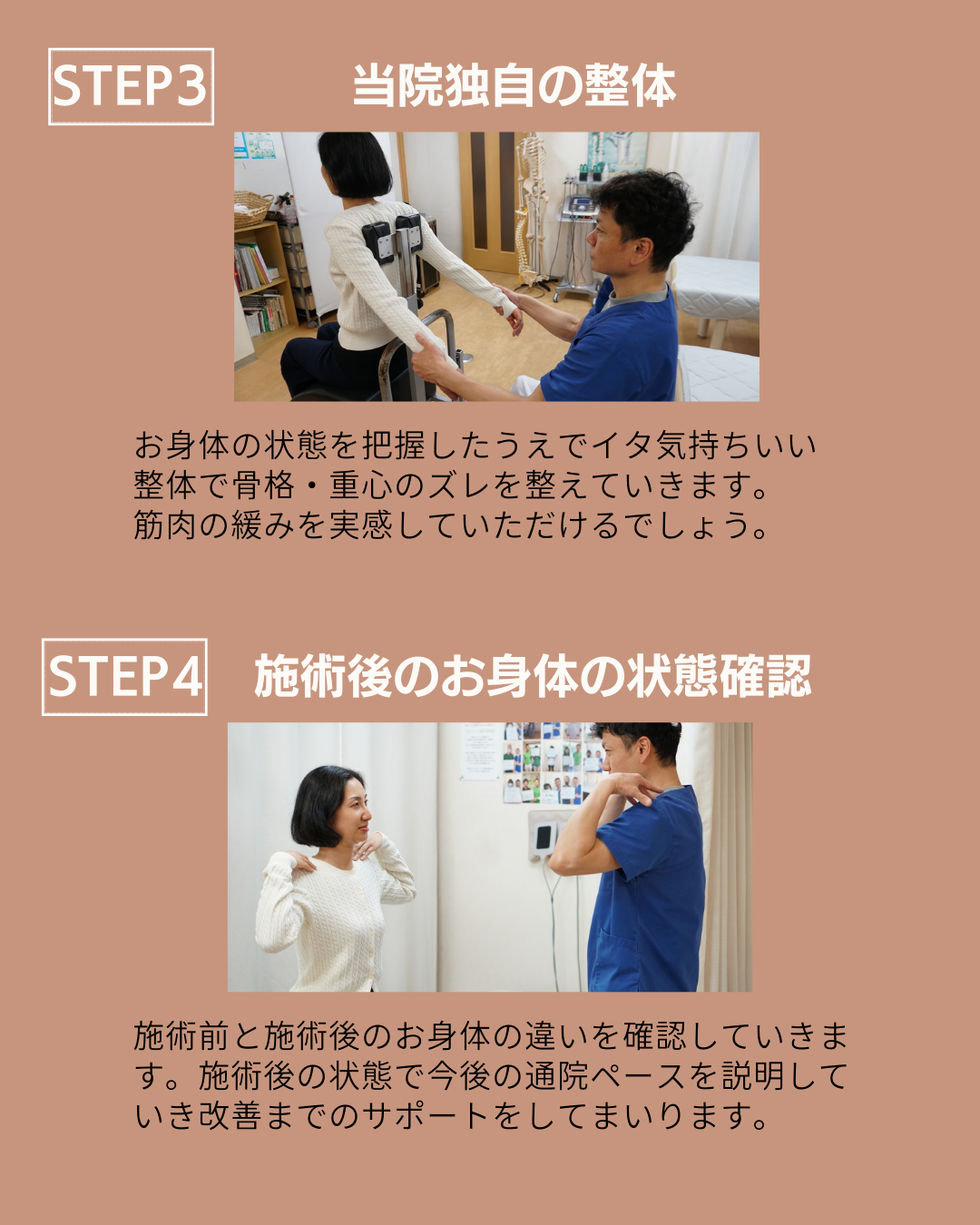 STEP3 当院独自の整体

お身体の状態を把握したうえでイタ気持ちいい整体で骨格・重心のズレを整えていきます。筋肉の緩みを実感していただけるでしょう。

STEP4 施術後のお身体の状態確認

施術前と施術後のお身体の違いを確認していきます。施術後の状態で今後の通院ペースを説明していき改善までのサポートをしてまいります。