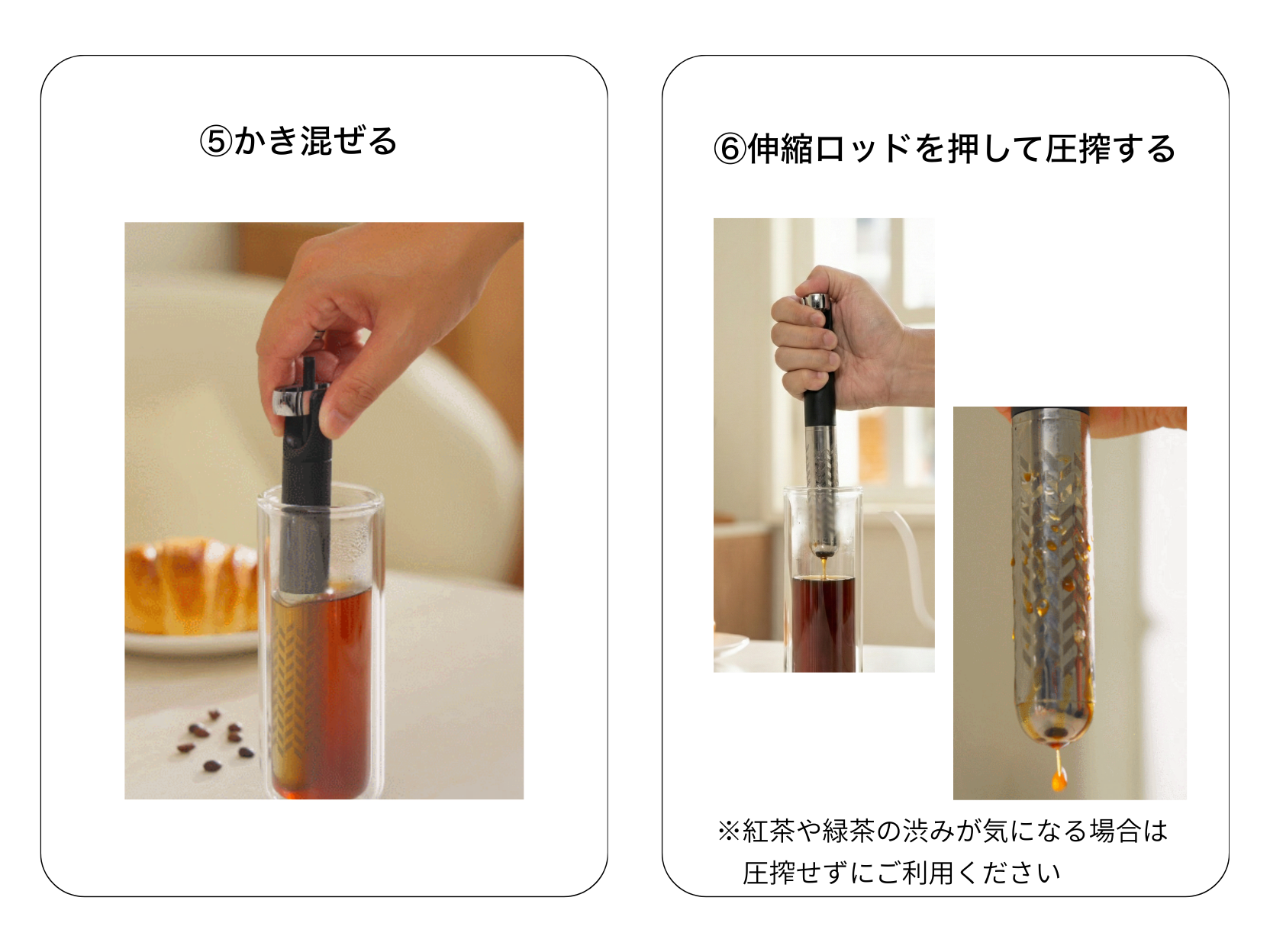 ⑤かき混ぜる

⑥伸縮ロッドを押して圧搾する

※紅茶や緑茶の渋みが気になる場合は圧搾せずにご利用ください