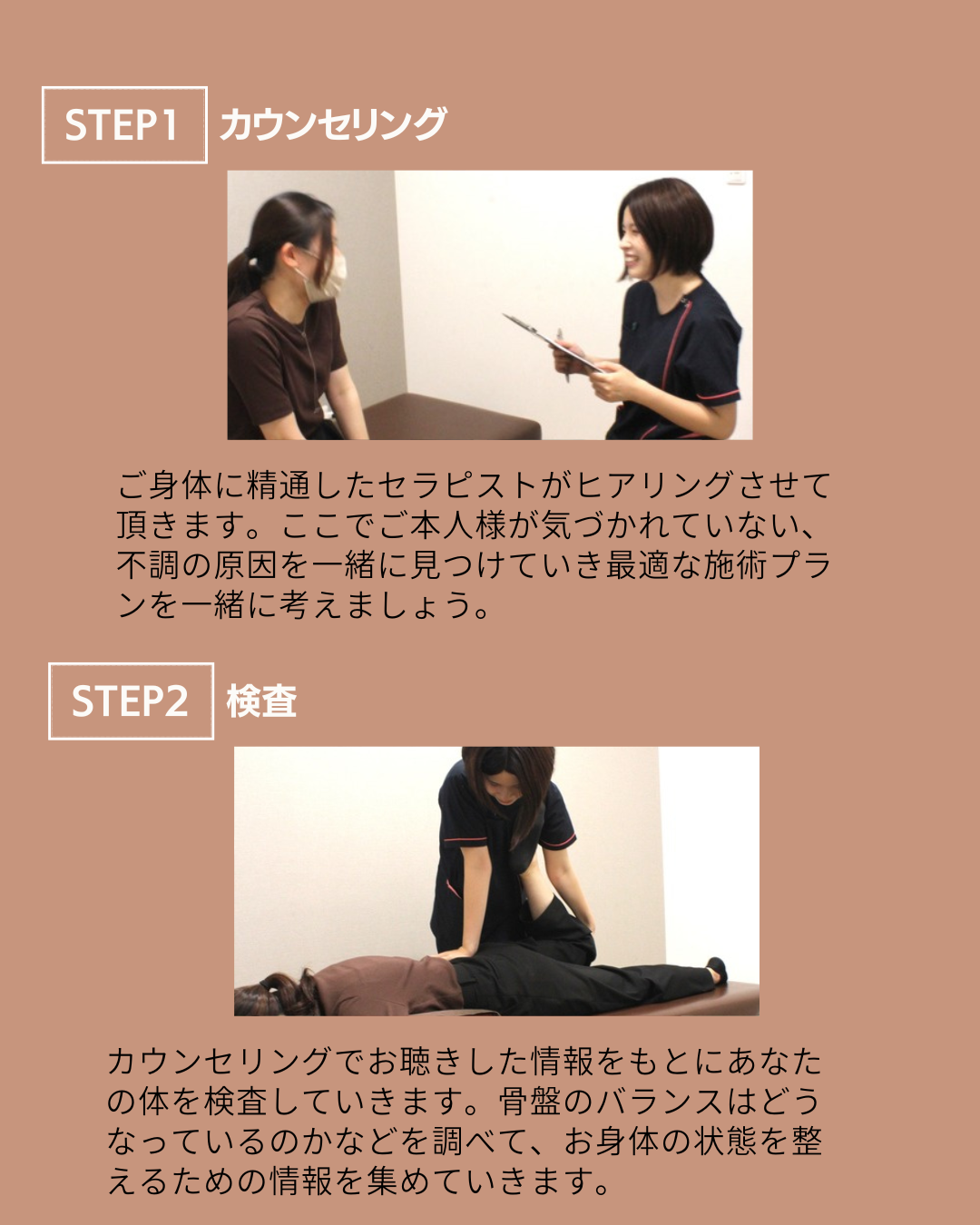 STEP1 カウンセリング

ご身体に精通したセラピストがヒアリングさせて頂きます。ここでご本人様が気づかれていない、不調の原因を一緒に見つけていき最適な施術プランを一緒に考えましょう。

STEP2 検査

カウンセリングでお聴きした情報をもとにあなたの体を検査していきます。骨盤のバランスはどうなっているのかなどを調べて、お身体の状態を整えるための情報を集めていきます。