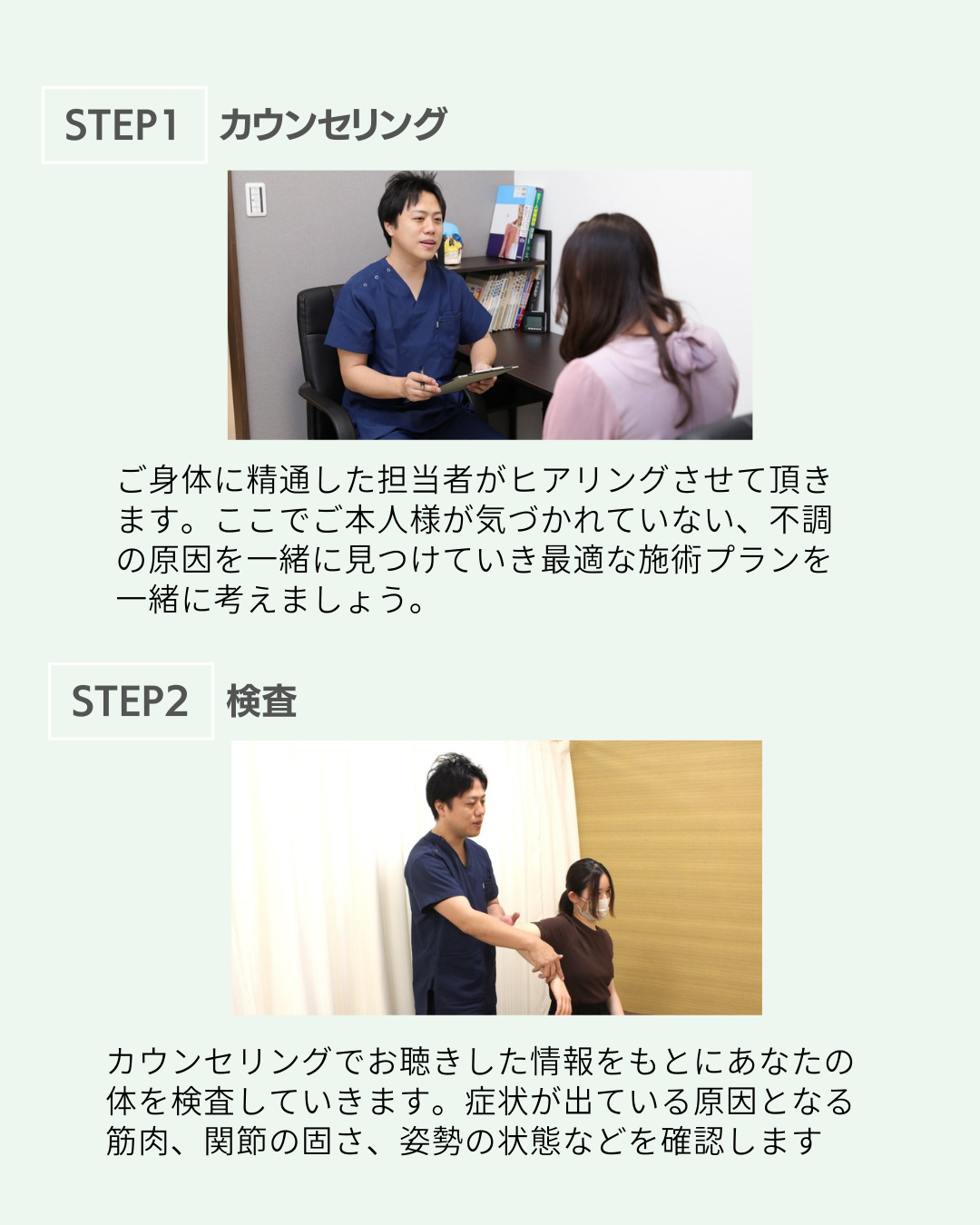 STEP1 カウンセリング

ご身体に精通した担当者がヒアリングさせて頂きます。ここでご本人様が気づかれていない、不調の原因を一緒に見つけていき最適な施術プランを一緒に考えましょう。

STEP2 検査

カウンセリングでお聴きした情報をもとにあなたの体を検査していきます。症状が出ている原因となる筋肉、関節の固さ、姿勢の状態などを確認します