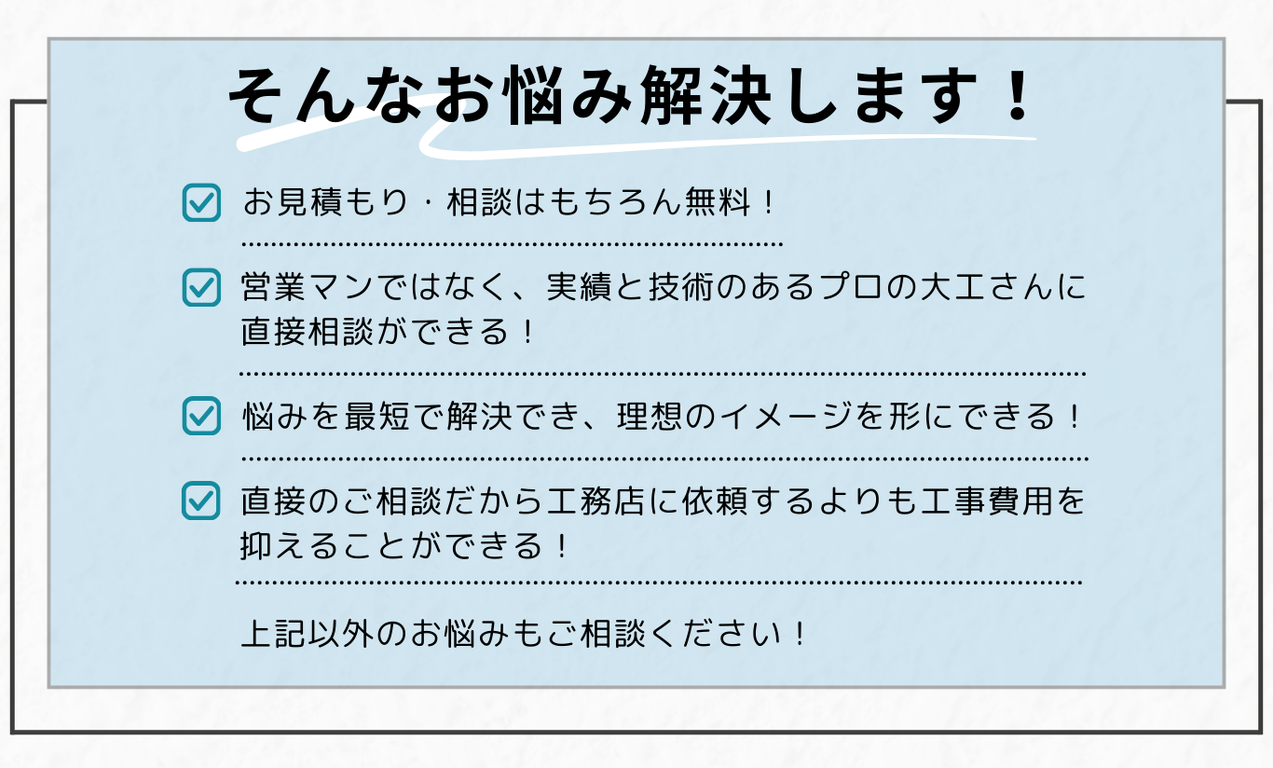 そんなお悩み解決します！

☑ お見積もり・相談はもちろん無料！

☑ 営業マンではなく、実績と技術のあるプロの大工さんに直接相談ができる！

☑ 悩みを最短で解決でき、理想のイメージを形にできる！

☑ 直接のご相談だから工務店に依頼するよりも工事費用を抑えることができる！

上記以外のお悩みもご相談ください！