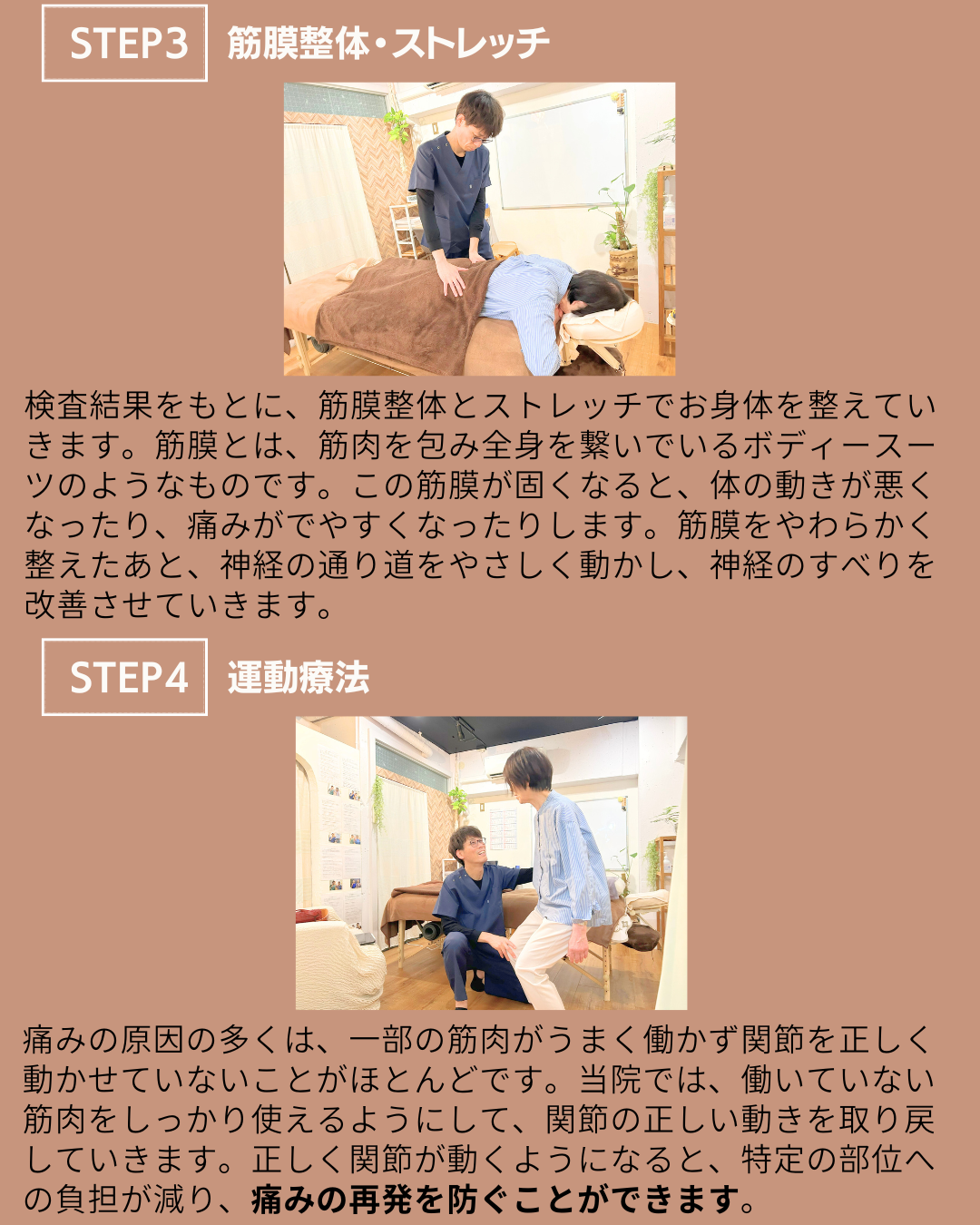 STEP3 筋膜整体・ストレッチ

検査結果をもとに、筋膜整体とストレッチでお身体を整えていきます。筋膜とは、筋肉を包み全身を繋いでいるボディースーツのようなものです。この筋膜が固くなると、体の動きが悪くなったり、痛みがでやすくなったりします。筋膜をやわらかく整えたあと、神経の通り道をやさしく動かし、神経のすべりを改善させていきます。

STEP4 運動療法

痛みの原因の多くは、一部の筋肉がうまく働かず関節を正しく動かせていないことがほとんどです。当院では、働いていない筋肉をしっかり使えるようにして、関節の正しい動きを取り戻していきます。正しく関節が動くようになると、特定の部位への負担が減り、痛みの再発を防ぐことができます。