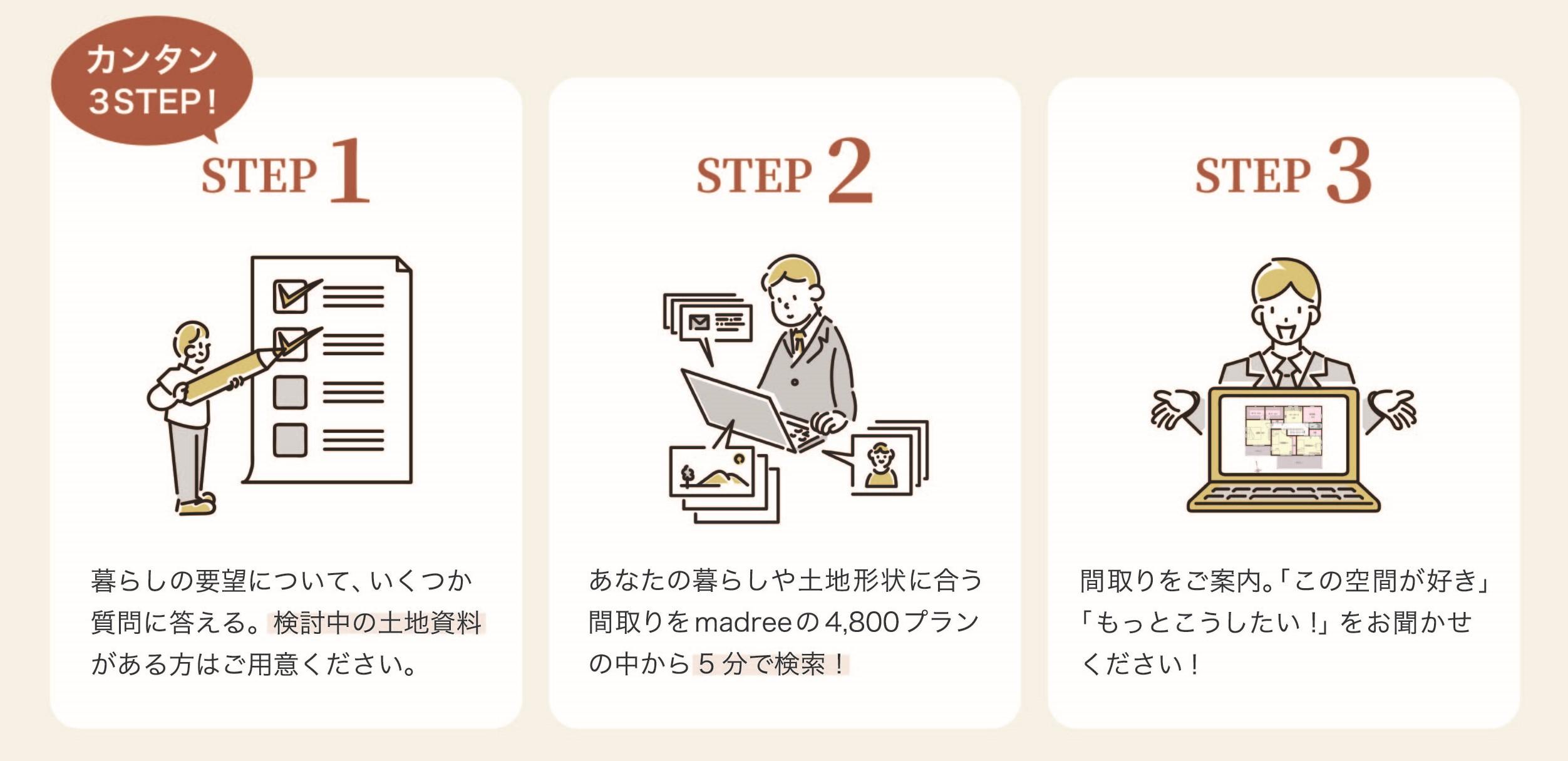 カンタン
3STEP！

STEP 1

暮らしの要望について、いくつか質問に答える。検討中の土地資料がある方はご用意ください。

STEP 2

あなたの暮らしや土地形状に合う間取りをmadreeの4,800プランの中から5分で検索！

STEP 3

間取りをご案内。「この空間が好き」「もっとこうしたい！」をお聞かせください！