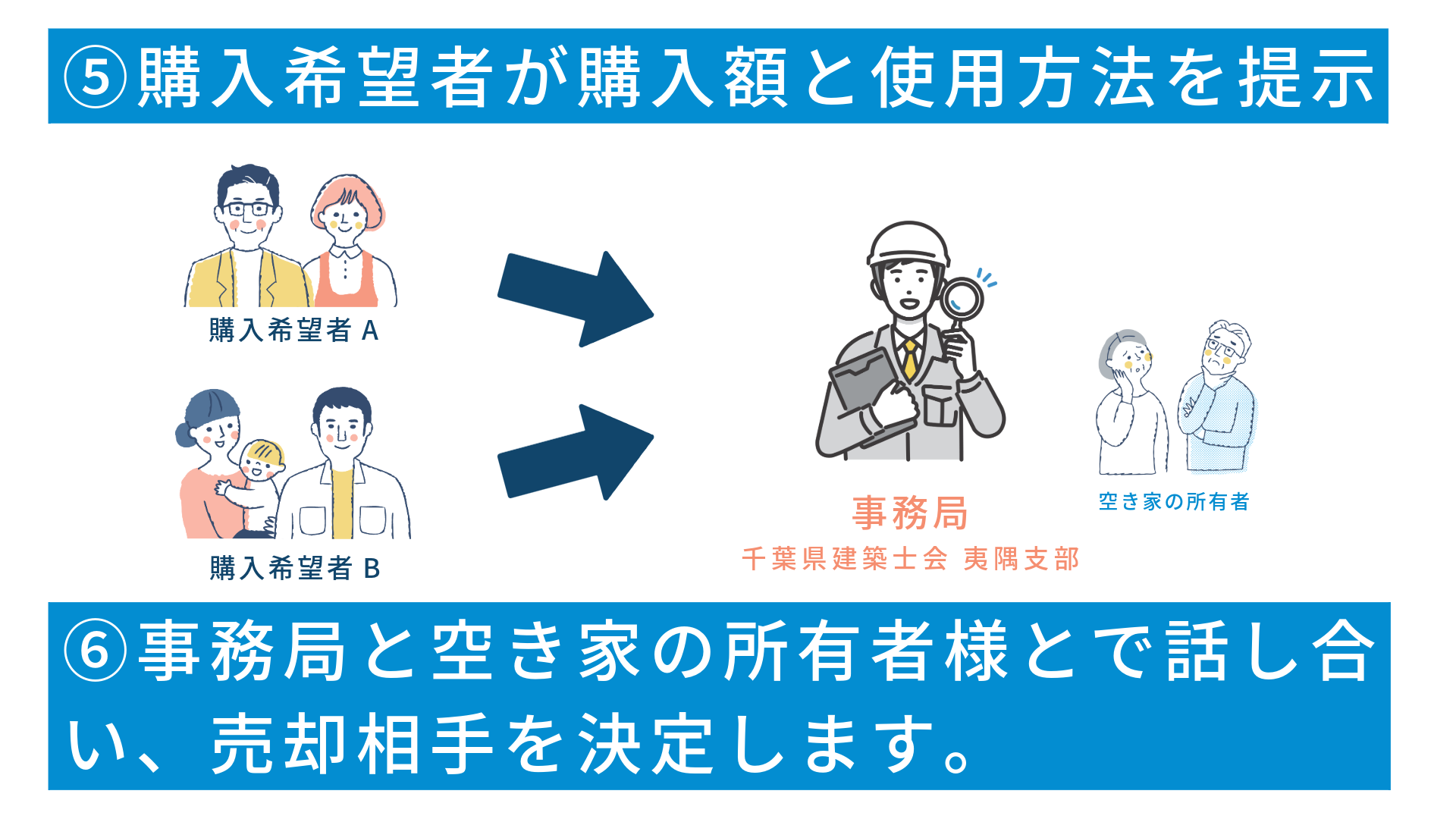 ⑤購入希望者が購入額と使用方法を提示

購入希望者 A

購入希望者 B

事務局

千葉県建築士会 夷隅支部

空き家の所有者

⑥事務局と空き家の所有者様とで話し合い、売却相手を決定します。