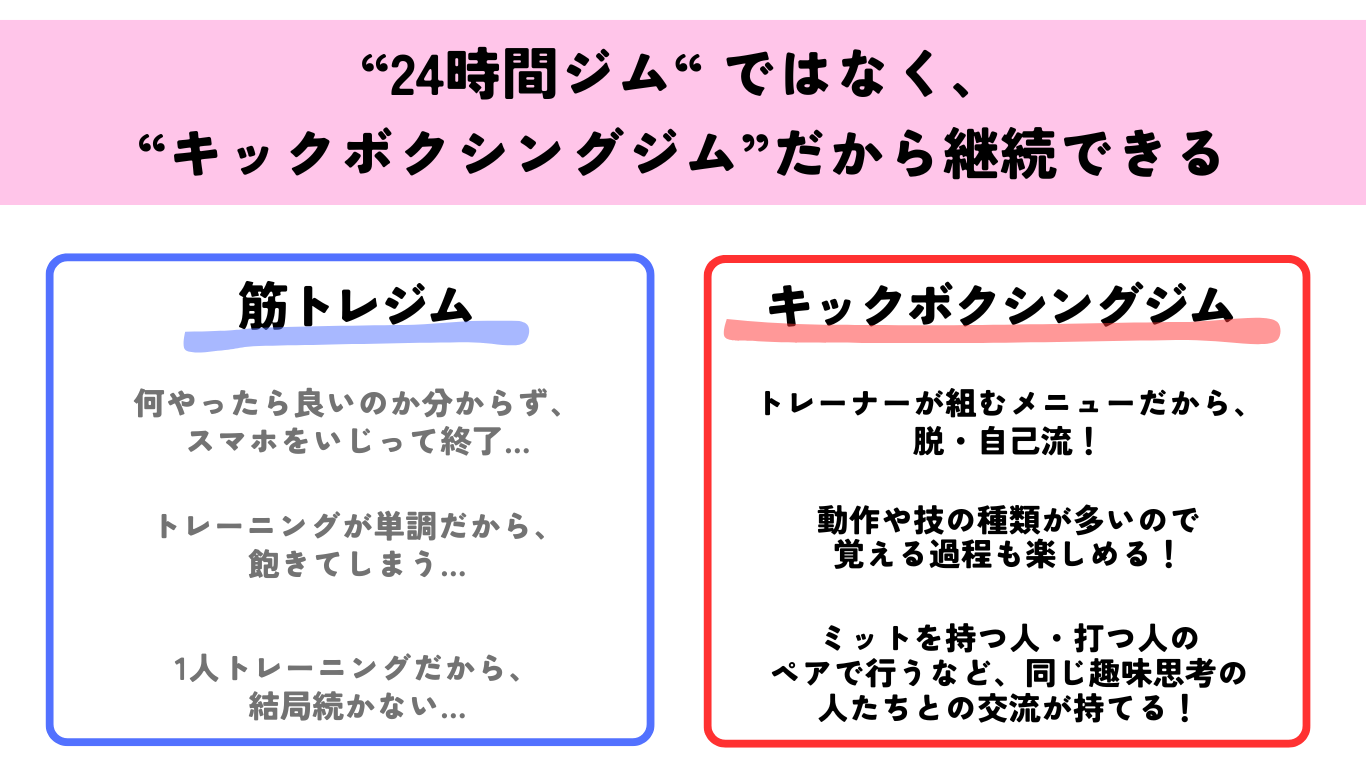 “24時間ジム“ではなく、
“キックボクシングジム”だから継続できる

筋トレジム

何やったら良いのか分からず、
スマホをいじって終了...

トレーニングが単調だから、
飽きてしまう...

1人トレーニングだから、
結局続かない...

キックボクシングジム

トレーナーが組むメニューだから、
脱・自己流！

動作や技の種類が多いので
覚える過程も楽しめる！

ミットを持つ人・打つ人の
ペアで行うなど、同じ趣味思考の
人たちとの交流が持てる！