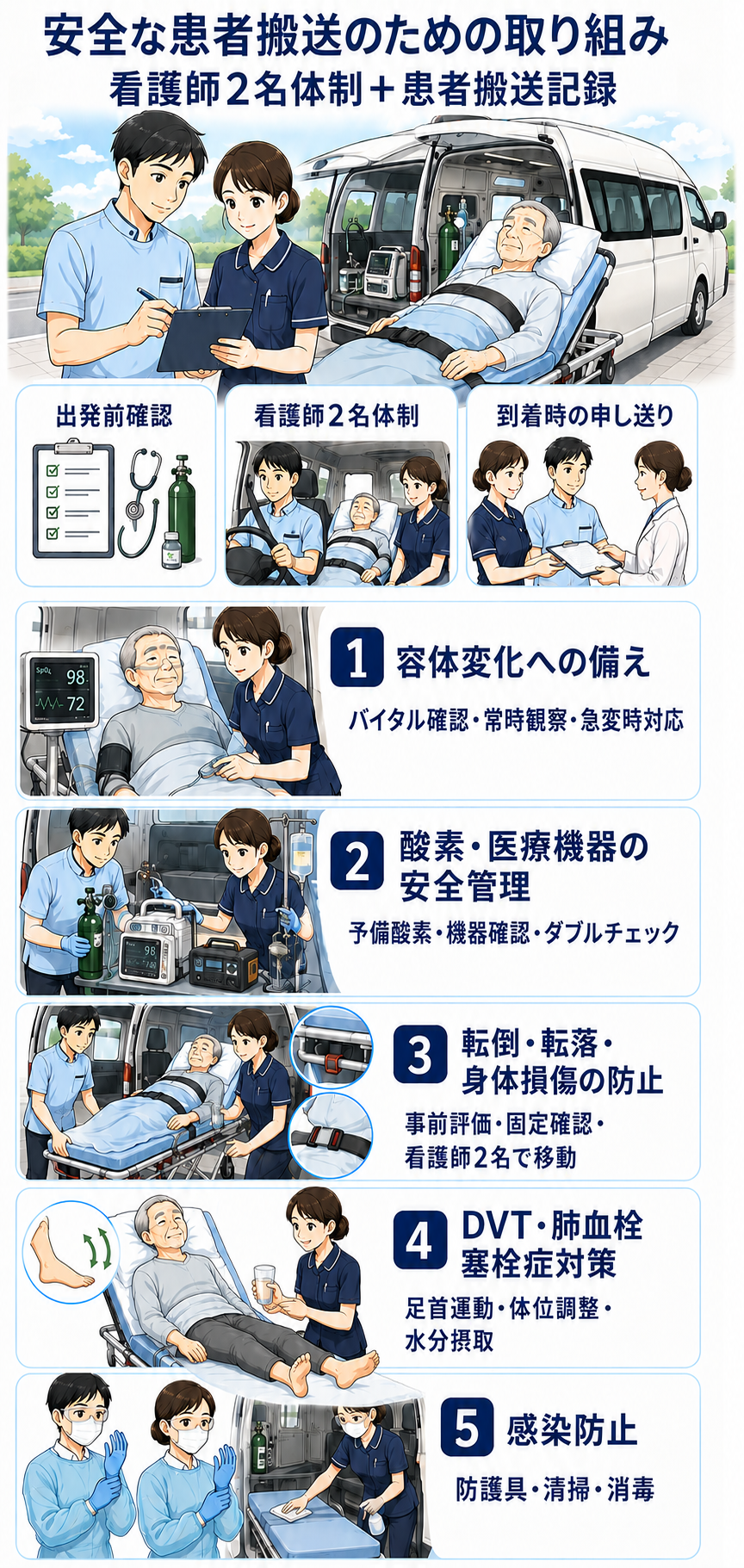 安全な患者搬送のための取り組み
看護師2名体制＋患者搬送記録

出発前確認

看護師2名体制

到着時の申し送り

SpO₂ 98
72

1 容体変化への備え
バイタル確認・常時観察・急変時対応

98

2 酸素・医療機器の安全管理
予備酸素・機器確認・ダブルチェック

3 転倒・転落・身体損傷の防止
事前評価・固定確認・看護師2名で移動

4 DVT・肺血栓塞栓症対策
足首運動・体位調整・水分摂取

5 感染防止
防護具・清掃・消毒