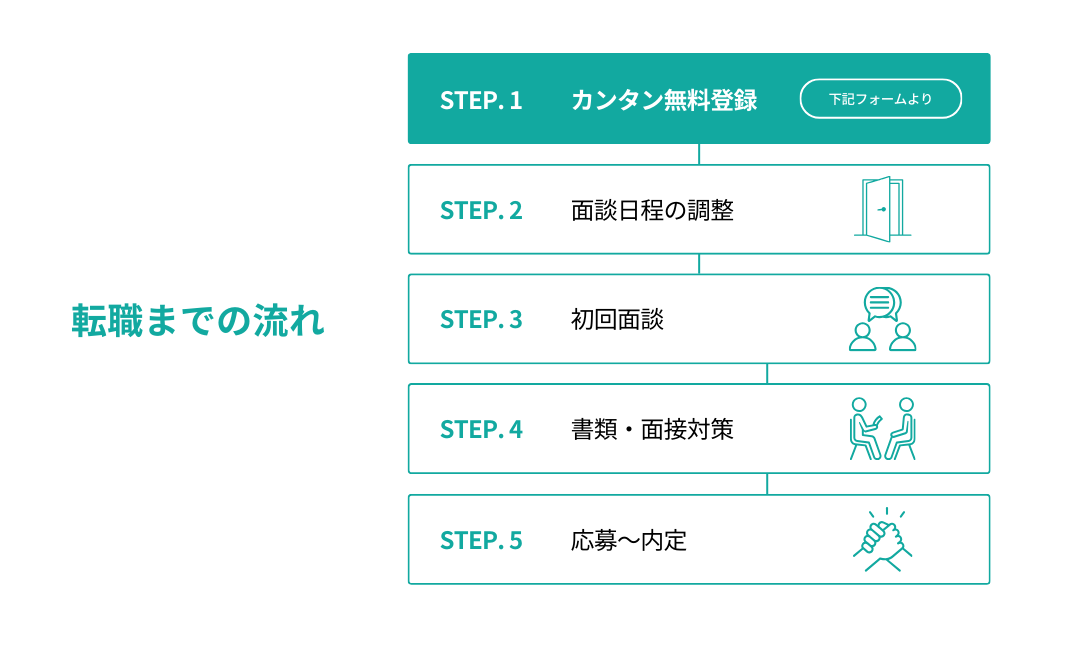 転職までの流れ

STEP. 1 カンタン無料登録 下記フォームより

STEP. 2 面談日程の調整

STEP. 3 初回面談

STEP. 4 書類・面接対策

STEP. 5 応募〜内定