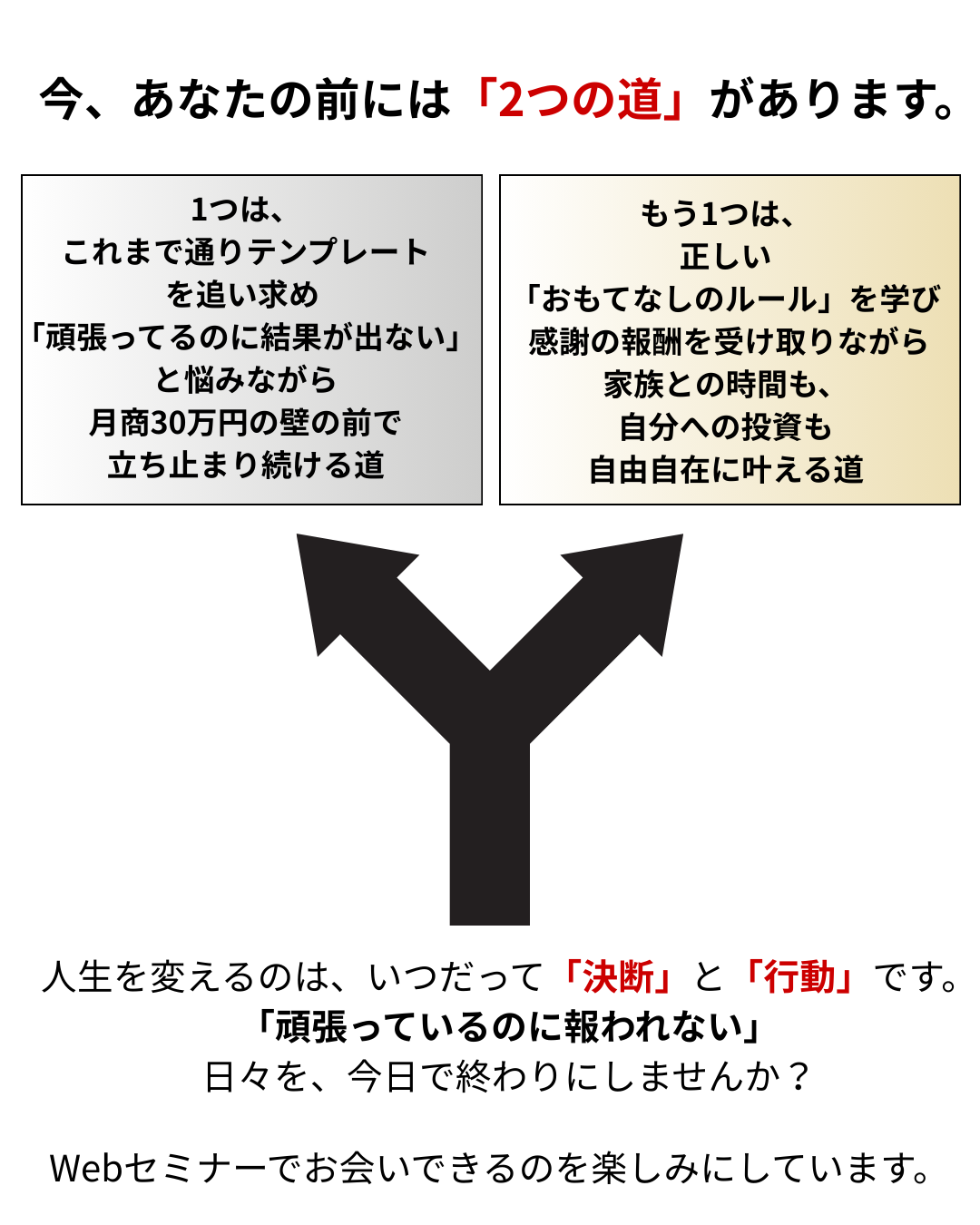 今、あなたの前には「2つの道」があります。

1つは、
これまで通りテンプレート
を追い求め
「頑張ってるのに結果が出ない」
と悩みながら
月商30万円の壁の前で
立ち止まり続ける道

もう1つは、
正しい
「おもてなしのルール」を学び
感謝の報酬を受け取りながら
家族との時間も、
自分への投資も
自由自在に叶える道

人生を変えるのは、いつだって「決断」と「行動」です。
「頑張っているのに報われない」
日々を、今日で終わりにしませんか？

Webセミナーでお会いできるのを楽しみにしています。