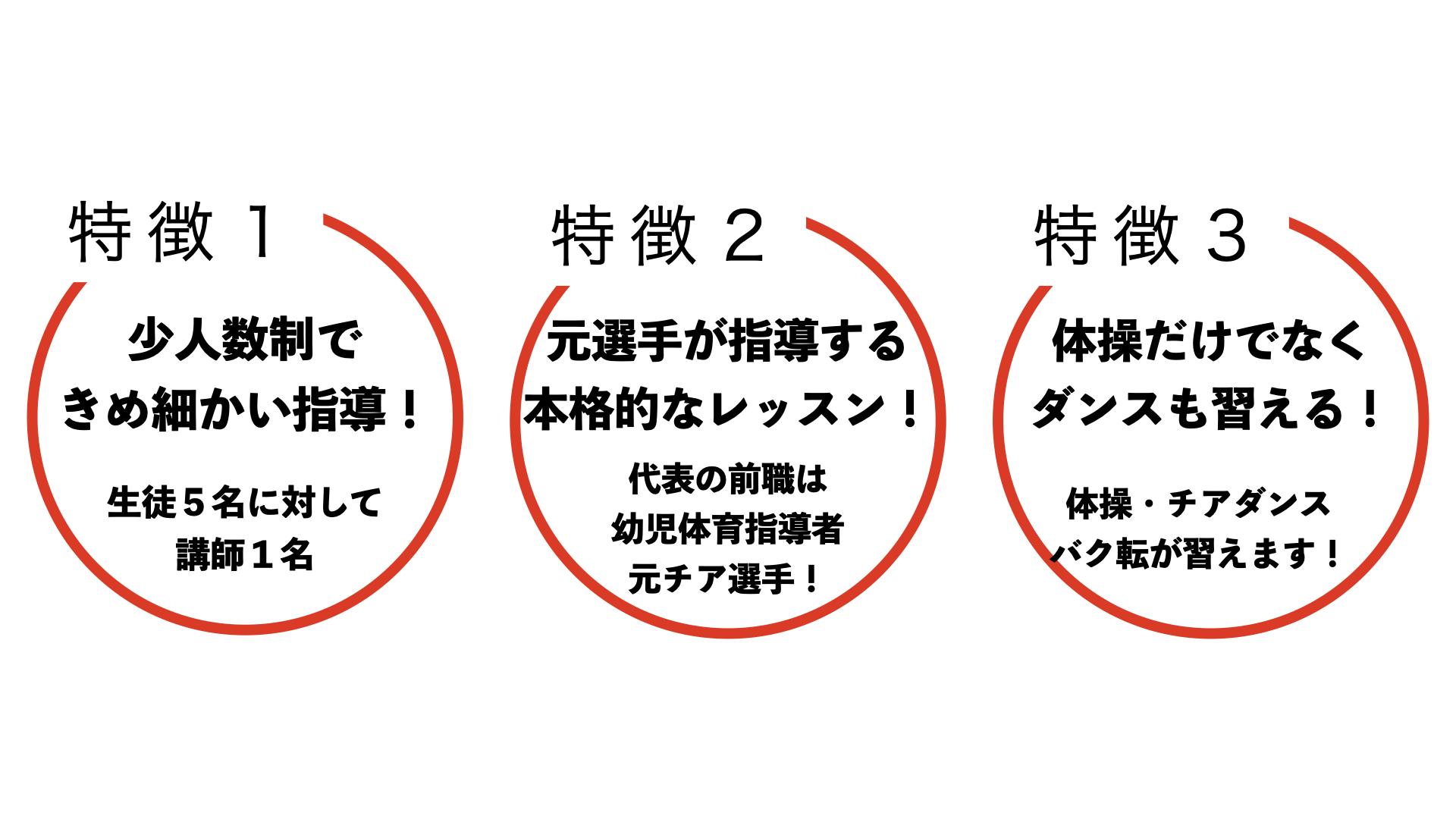 特徴1

少人数制で
きめ細かい指導！

生徒5名に対して
講師1名

特徴2

元選手が指導する
本格的なレッスン！

代表の前職は
幼児体育指導者
元チア選手！

特徴3

体操だけでなく
ダンスも習える！

体操・チアダンス
バク転が習えます！