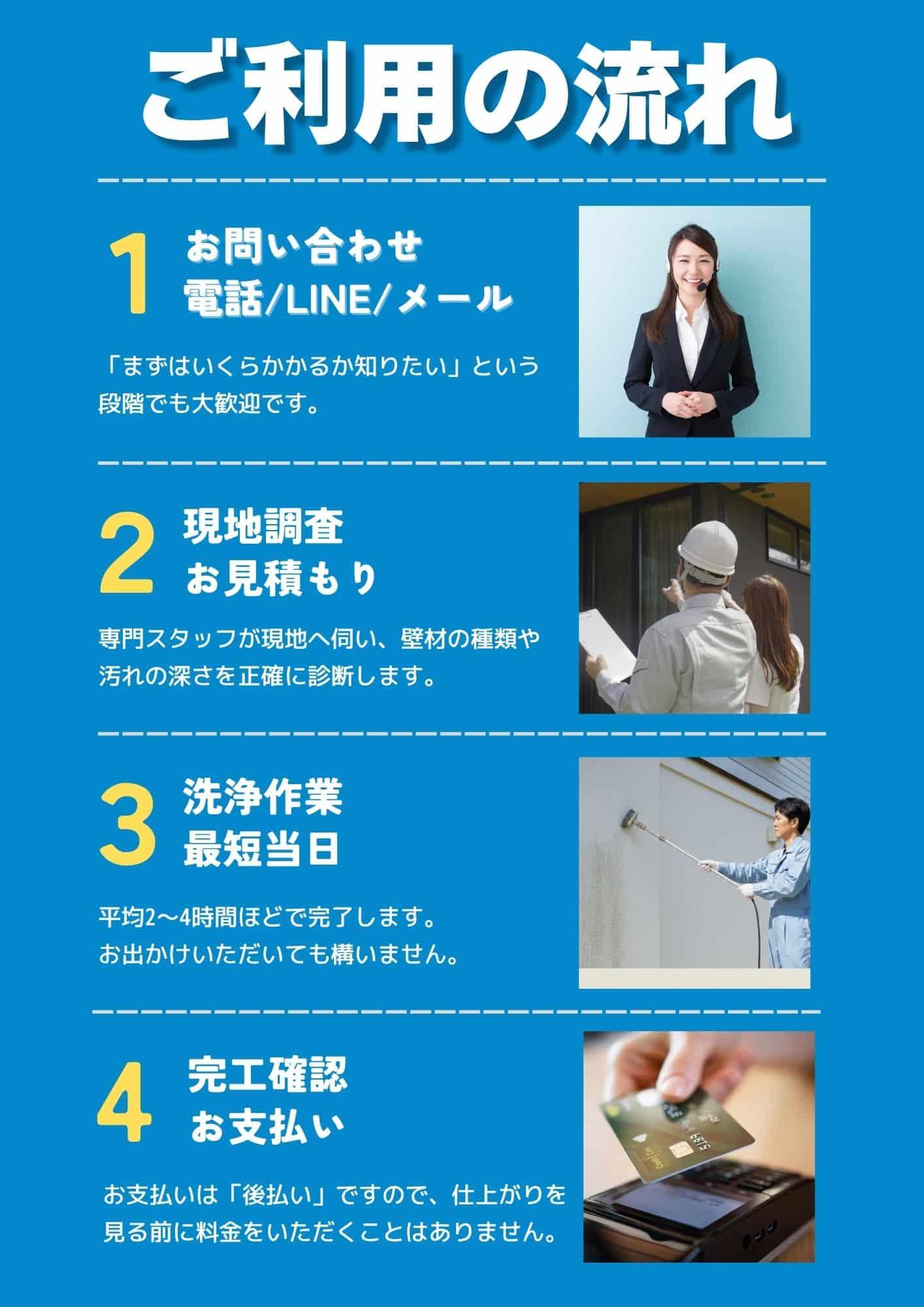 ご利用の流れ

1 お問い合わせ
電話/LINE/メール

「まずはいくらかかるか知りたい」という段階でも大歓迎です。

2 現地調査
お見積もり

専門スタッフが現地へ伺い、壁材の種類や汚れの深さを正確に診断します。

3 洗浄作業
最短当日

平均2〜4時間ほどで完了します。
お出かけいただいても構いません。

4 完工確認
お支払い

お支払いは「後払い」ですので、仕上がりを見る前に料金をいただくことはありません。